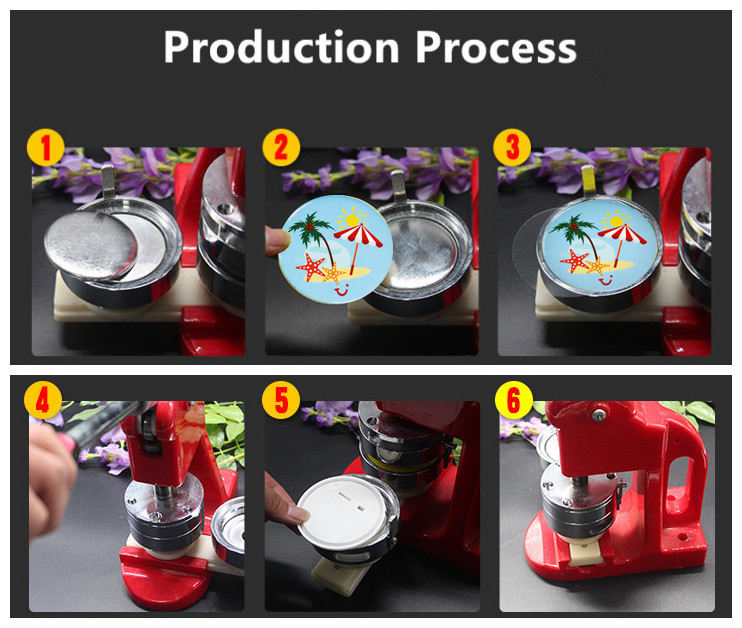 Production Process

1

2

3

4

5

6